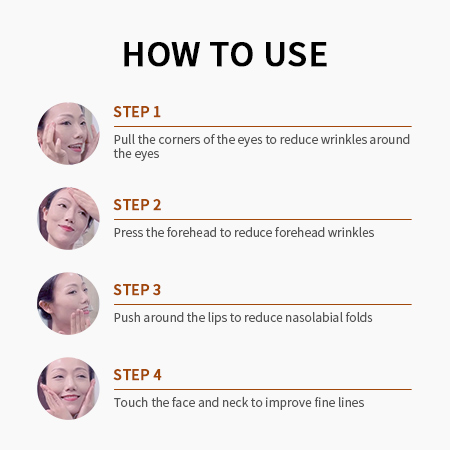 HOW TO USE

STEP 1

Pull the corners of the eyes to reduce wrinkles around the eyes

STEP 2

Press the forehead to reduce forehead wrinkles

STEP 3

Push around the lips to reduce nasolabial folds

STEP 4

Touch the face and neck to improve fine lines