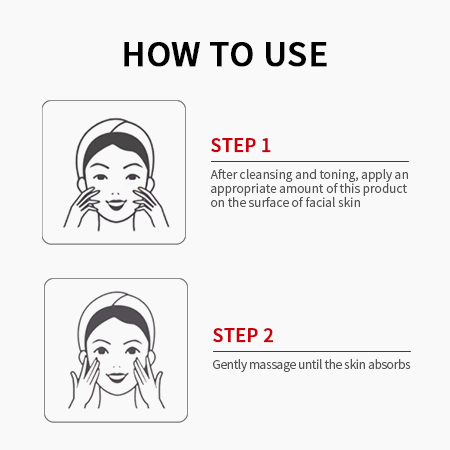 HOW TO USE

STEP 1

After cleansing and toning, apply an appropriate amount of this product on the surface of facial skin

STEP 2

Gently massage until the skin absorbs