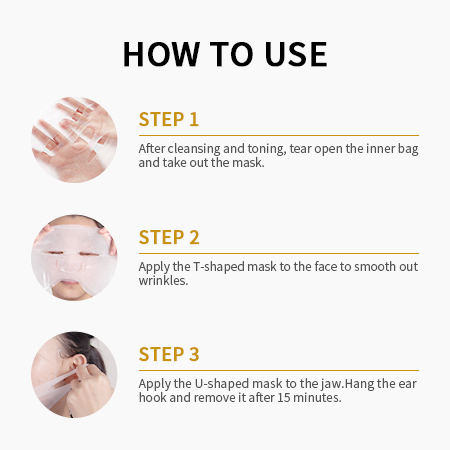 HOW TO USE

STEP 1

After cleansing and toning, tear open the inner bag and take out the mask.

STEP 2

Apply the T-shaped mask to the face to smooth out wrinkles.

STEP 3

Apply the U-shaped mask to the jaw.Hang the ear hook and remove it after 15 minutes.