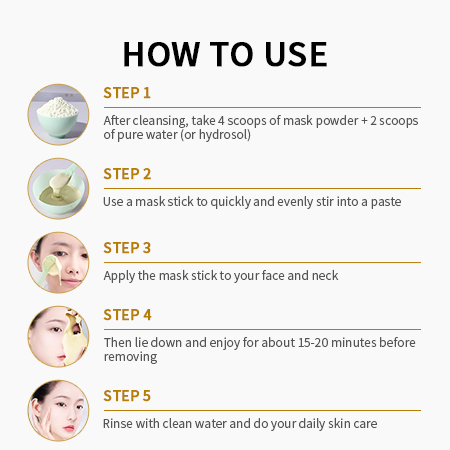 HOW TO USE

STEP 1

After cleansing, take 4 scoops of mask powder + 2 scoops of pure water (or hydrosol)

STEP 2

Use a mask stick to quickly and evenly stir into a paste

STEP 3

Apply the mask stick to your face and neck

STEP 4

Then lie down and enjoy for about 15-20 minutes before removing

STEP 5

Rinse with clean water and do your daily skin care