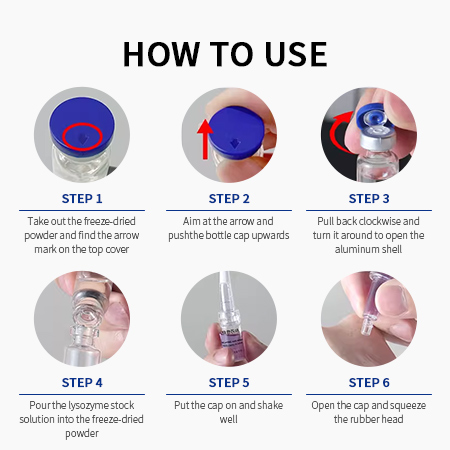 HOW TO USE

STEP 1
Take out the freeze-dried powder and find the arrow mark on the top cover

STEP 2
Aim at the arrow and pushthe bottle cap upwards

STEP 3
Pull back clockwise and turn it around to open the aluminum shell

STEP 4
Pour the lysozyme stock solution into the freeze-dried powder

STEP 5
Put the cap on and shake well

STEP 6
Open the cap and squeeze the rubber head