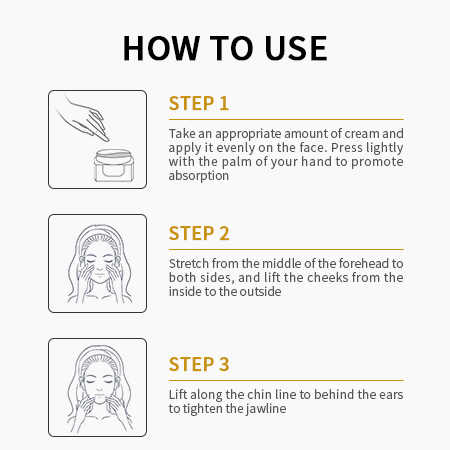 HOW TO USE

STEP 1

Take an appropriate amount of cream and apply it evenly on the face. Press lightly with the palm of your hand to promote absorption

STEP 2

Stretch from the middle of the forehead to both sides, and lift the cheeks from the inside to the outside

STEP 3

Lift along the chin line to behind the ears to tighten the jawline