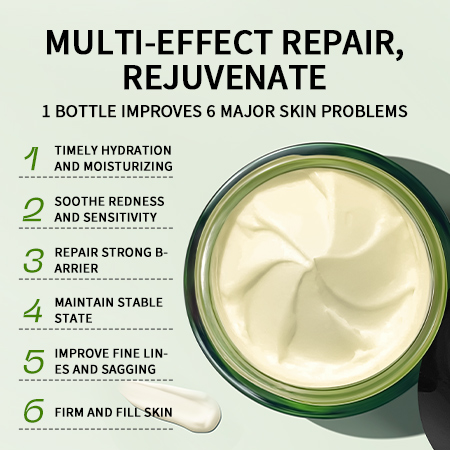 MULTI-EFFECT REPAIR, REJUVENATE

1 BOTTLE IMPROVES 6 MAJOR SKIN PROBLEMS

1 TIMELY HYDRATION AND MOISTURIZING

2 SOOTHE REDNESS AND SENSITIVITY

3 REPAIR STRONG BARRIER

4 MAINTAIN STABLE STATE

5 IMPROVE FINE LINES AND SAGGING

6 FIRM AND FILL SKIN