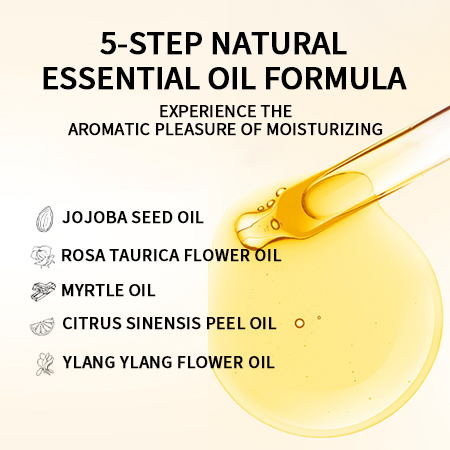 5-STEP NATURAL ESSENTIAL OIL FORMULA

EXPERIENCE THE AROMATIC PLEASURE OF MOISTURIZING

JOJOBA SEED OIL

ROSA TAURICA FLOWER OIL

MYRTLE OIL

CITRUS SINENSIS PEEL OIL

YLANG YLANG FLOWER OIL