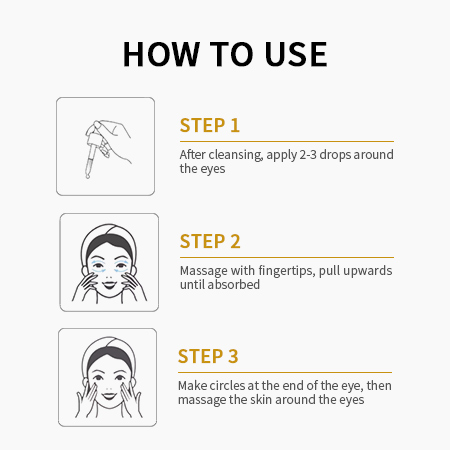 HOW TO USE

STEP 1

After cleansing, apply 2-3 drops around the eyes

STEP 2

Massage with fingertips, pull upwards until absorbed

STEP 3

Make circles at the end of the eye, then massage the skin around the eyes